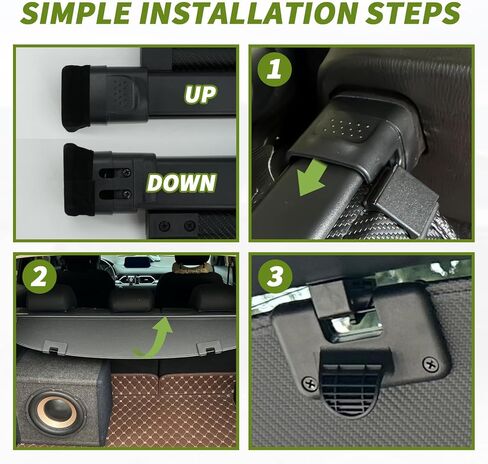 SIMPLE INSTALLATION STEPS

UP

DOWN

1

2

3