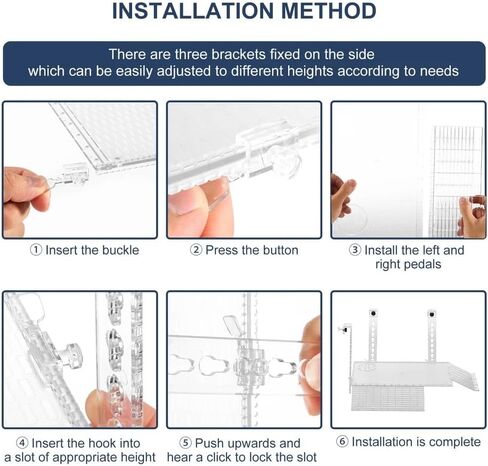 INSTALLATION METHOD

There are three brackets fixed on the side which can be easily adjusted to different heights according to needs

① Insert the buckle

② Press the button

③ Install the left and right pedals

④ Insert the hook into a slot of appropriate height

⑤ Push upwards and hear a click to lock the slot

⑥ Installation is complete