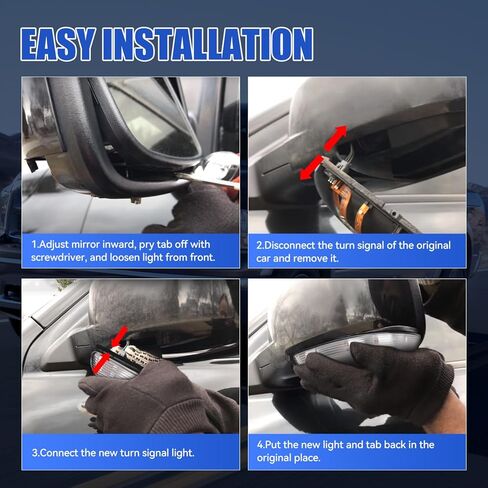 EASY INSTALLATION

1.Adjust mirror inward, pry tab off with screwdriver, and loosen light from front.

2.Disconnect the turn signal of the original car and remove it.

3.Connect the new turn signal light.

4.Put the new light and tab back in the original place.