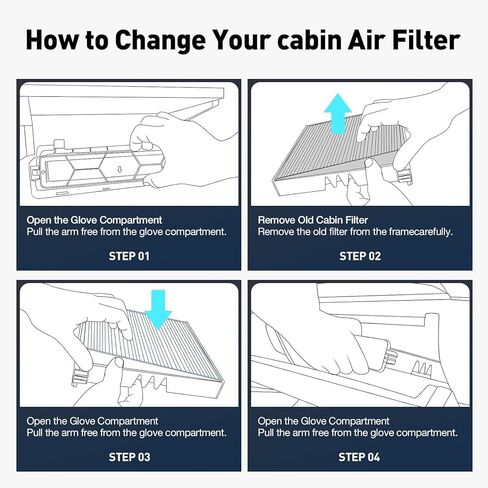 How to Change Your cabin Air Filter

Open the Glove Compartment
Pull the arm free from the glove compartment.

STEP 01

Remove Old Cabin Filter
Remove the old filter from the framecarefully.

STEP 02

Open the Glove Compartment
Pull the arm free from the glove compartment.

STEP 03

Open the Glove Compartment
Pull the arm free from the glove compartment.

STEP 04