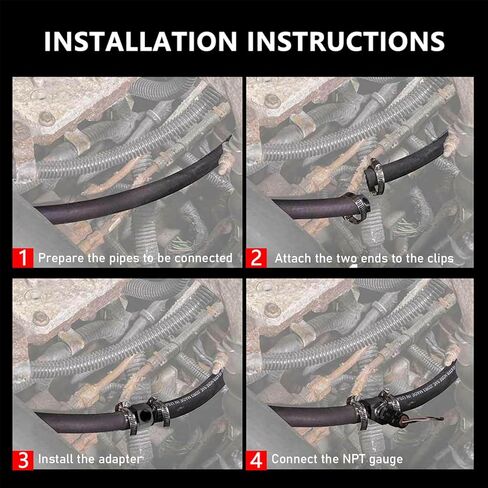 INSTALLATION INSTRUCTIONS

1 Prepare the pipes to be connected

2 Attach the two ends to the clips

3 Install the adapter

4 Connect the NPT gauge