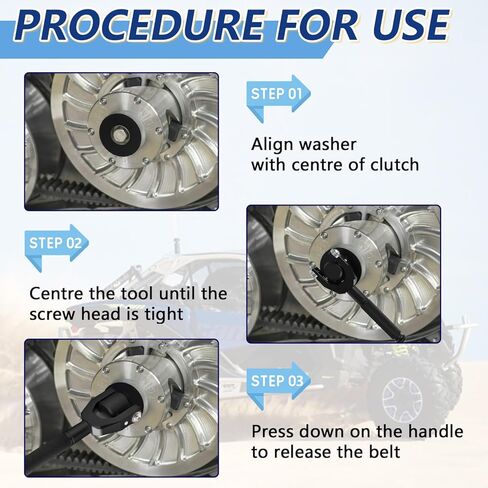 PROCEDURE FOR USE

STEP 01

Align washer with centre of clutch

STEP 02

Centre the tool until the screw head is tight

STEP 03

Press down on the handle to release the belt