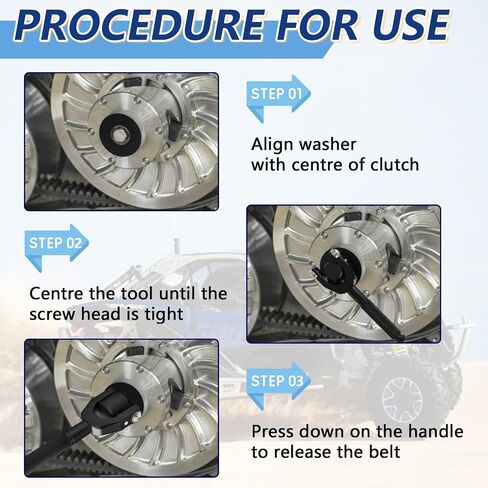 PROCEDURE FOR USE

STEP 01

Align washer
with centre of clutch

STEP 02

Centre the tool until the
screw head is tight

STEP 03

Press down on the handle
to release the belt