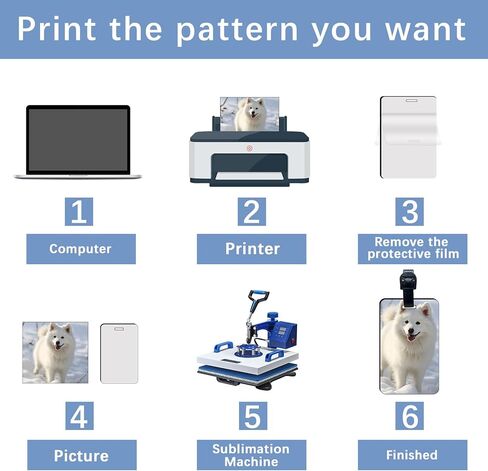 Print the pattern you want

1
Computer

2
Printer

3
Remove the protective film

4
Picture

5
Sublimation Machine

6
Finished