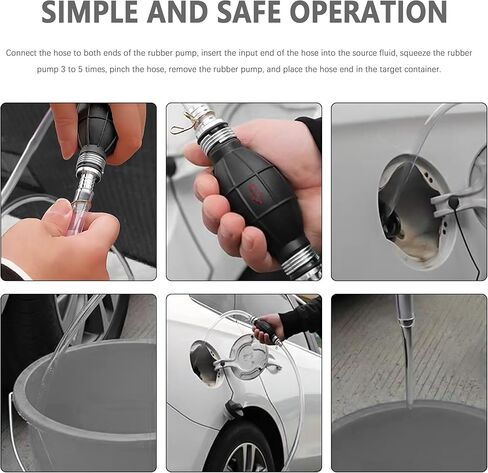 SIMPLE AND SAFE OPERATION

Connect the hose to both ends of the rubber pump, insert the input end of the hose into the source fluid, squeeze the rubber pump 3 to 5 times, pinch the hose, remove the rubber pump, and place the hose end in the target container.