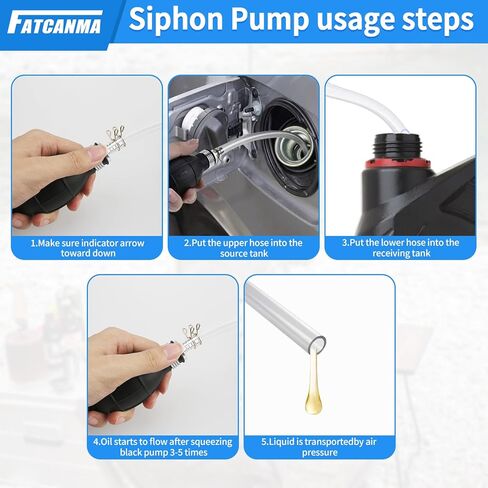 FATCANMA

Siphon Pump usage steps

1.Make sure indicator arrow toward down

2.Put the upper hose into the source tank

3.Put the lower hose into the receiving tank

4.Oil starts to flow after squeezing black pump 3-5 times

5.Liquid is transportedby air pressure