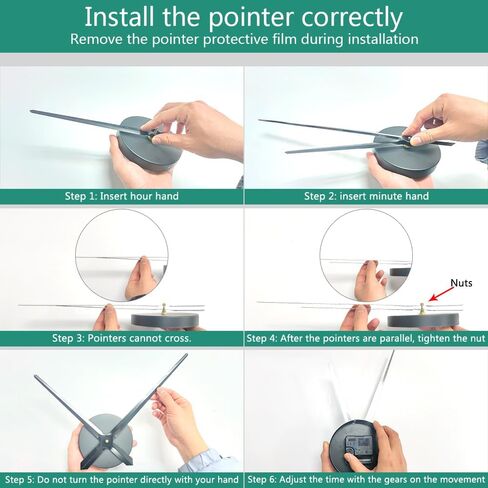 Install the pointer correctly
Remove the pointer protective film during installation

Step 1: Insert hour hand

Step 2: insert minute hand

Step 3: Pointers cannot cross.

Nuts

Step 4: After the pointers are parallel, tighten the nut

Step 5: Do not turn the pointer directly with your hand

Step 6: Adjust the time with the gears on the movement