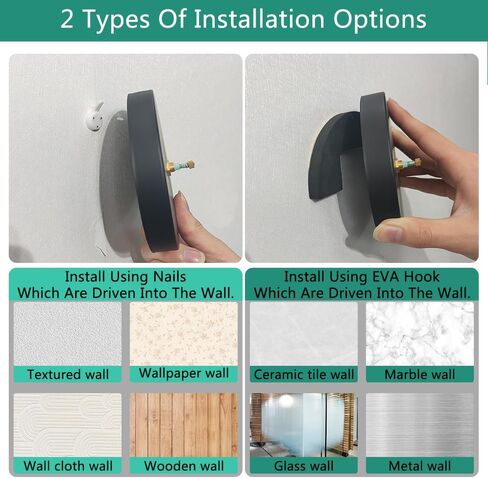 2 Types Of Installation Options

Install Using Nails Which Are Driven Into The Wall.

Textured wall

Wallpaper wall

Wall cloth wall

Wooden wall

Install Using EVA Hook Which Are Driven Into The Wall.

Ceramic tile wall

Marble wall

Glass wall

Metal wall