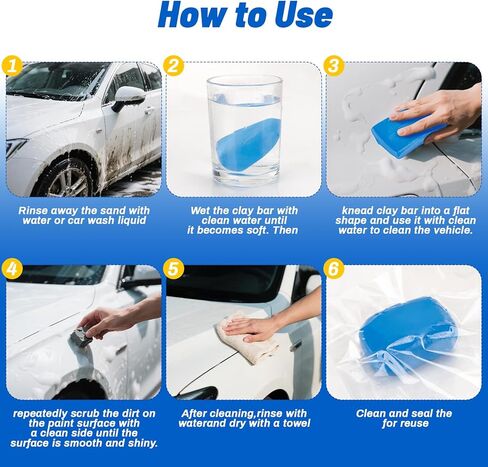 How to Use

1

Rinse away the sand with water or car wash liquid

2

Wet the clay bar with clean water until it becomes soft. Then

3

knead clay bar into a flat shape and use it with clean water to clean the vehicle.

4

repeatedly scrub the dirt on the paint surface with a clean side until the surface is smooth and shiny.

5

After cleaning,rinse with waterand dry with a towel

6

Clean and seal the for reuse