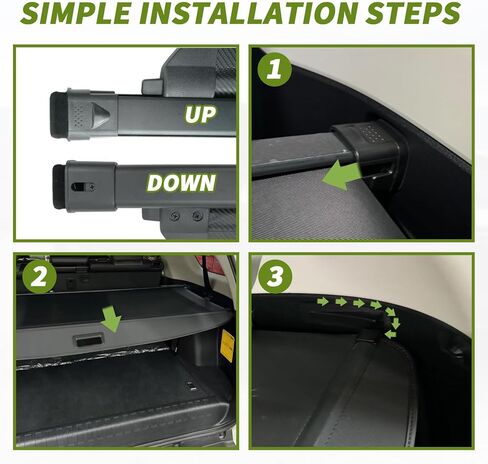 SIMPLE INSTALLATION STEPS

UP

DOWN

1

2

3