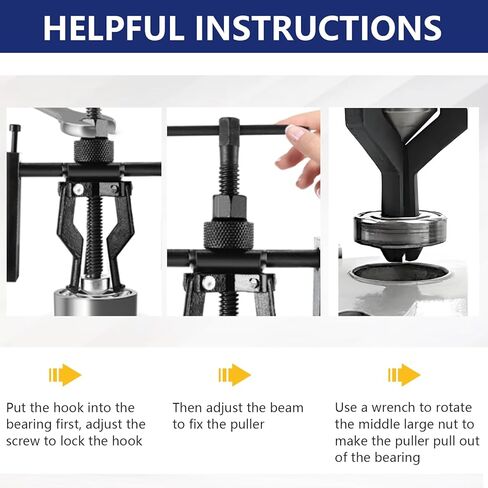 HELPFUL INSTRUCTIONS

Put the hook into the bearing first, adjust the screw to lock the hook

Then adjust the beam to fix the puller

Use a wrench to rotate the middle large nut to make the puller pull out of the bearing