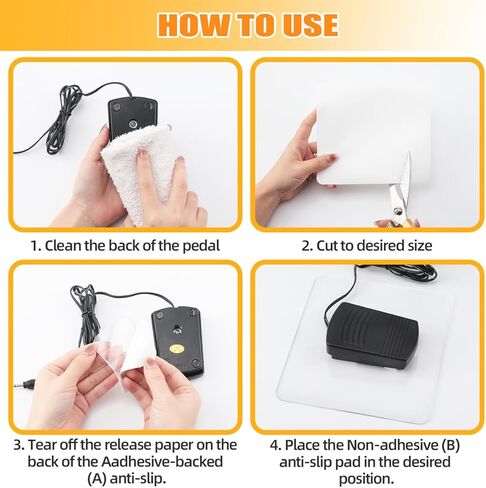 HOW TO USE

1. Clean the back of the pedal

2. Cut to desired size

3. Tear off the release paper on the back of the Aadhesive-backed (A) anti-slip.

4. Place the Non-adhesive (B) anti-slip pad in the desired position.