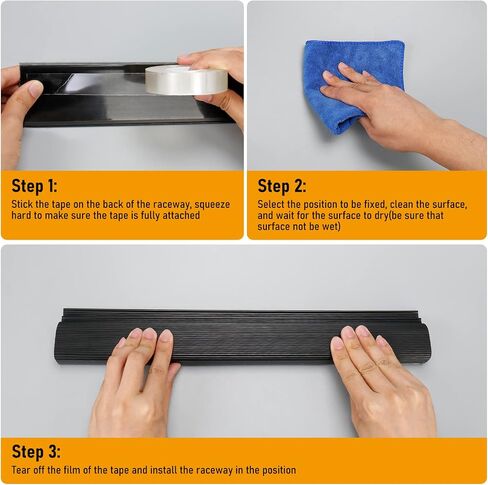 Step 1:

Stick the tape on the back of the raceway, squeeze hard to make sure the tape is fully attached

Step 2:

Select the position to be fixed, clean the surface, and wait for the surface to dry(be sure that surface not be wet)

Step 3:

Tear off the film of the tape and install the raceway in the position