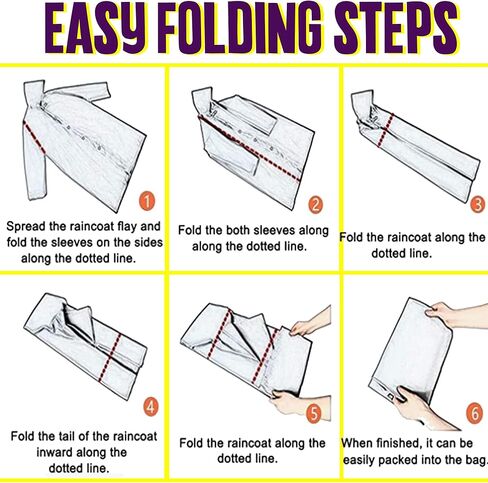 EASY FOLDING STEPS

1
Spread the raincoat flay and fold the sleeves on the sides along the dotted line.

2
Fold the both sleeves along along the dotted line.

3
Fold the raincoat along the dotted line.

4
Fold the tail of the raincoat inward along the dotted line.

5
Fold the raincoat along the dotted line.

6
When finished, it can be easily packed into the bag.