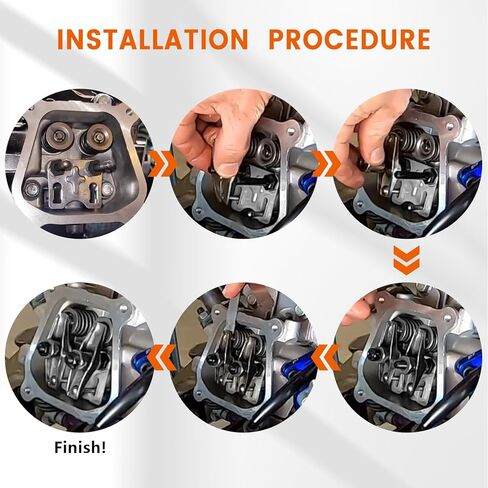 INSTALLATION PROCEDURE

Finish!