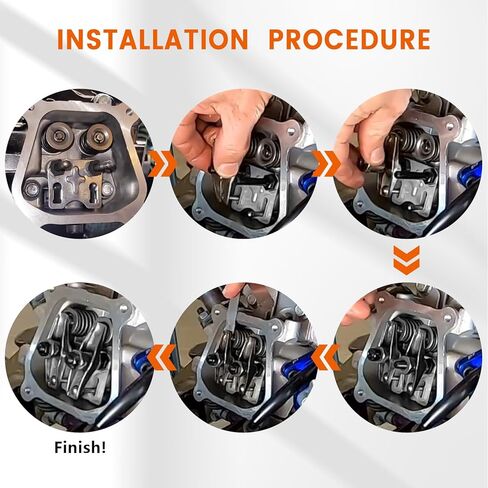 INSTALLATION PROCEDURE

Finish!