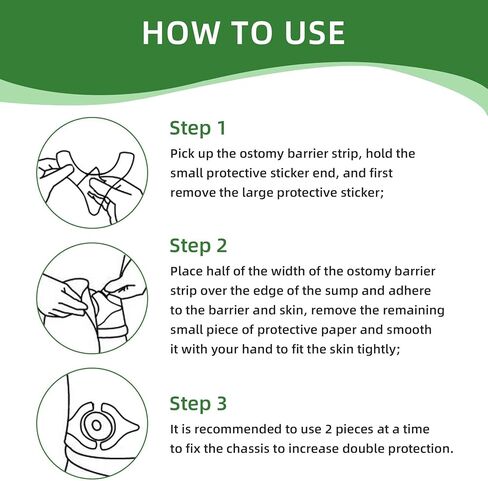 HOW TO USE

Step 1
Pick up the ostomy barrier strip, hold the small protective sticker end, and first remove the large protective sticker;

Step 2
Place half of the width of the ostomy barrier strip over the edge of the sump and adhere to the barrier and skin, remove the remaining small piece of protective paper and smooth it with your hand to fit the skin tightly;

Step 3
It is recommended to use 2 pieces at a time to fix the chassis to increase double protection.