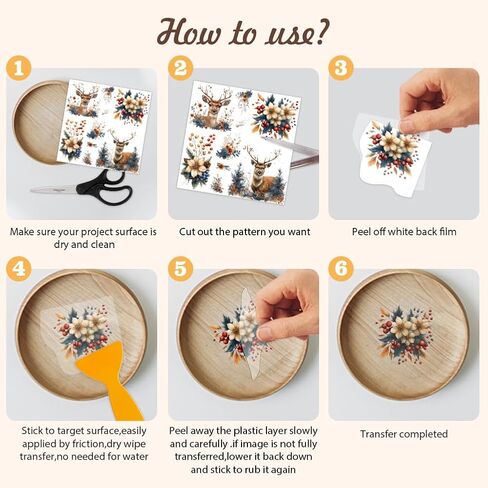 How to use?

1

Make sure your project surface is dry and clean

2

Cut out the pattern you want

3

Peel off white back film

4

Stick to target surface,easily applied by friction,dry wipe transfer,no needed for water

5

Peel away the plastic layer slowly and carefully .if image is not fully transferred,lower it back down and stick to rub it again

6

Transfer completed