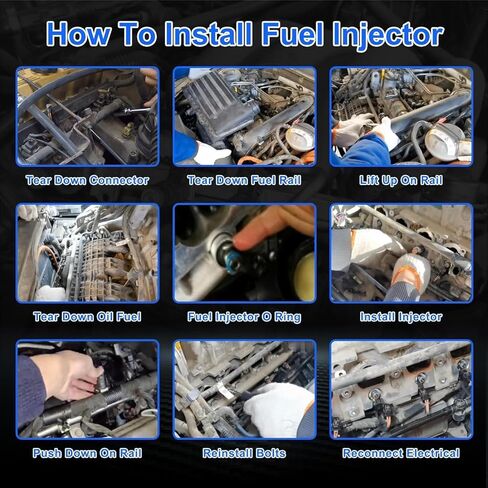 How To Install Fuel Injector

Tear Down Connector

Tear Down Fuel Rail

Lift Up On Rail

Tear Down Oil Fuel

Fuel Injector O Ring

Install Injector

Push Down On Rail

Reinstall Bolts

Reconnect Electrical