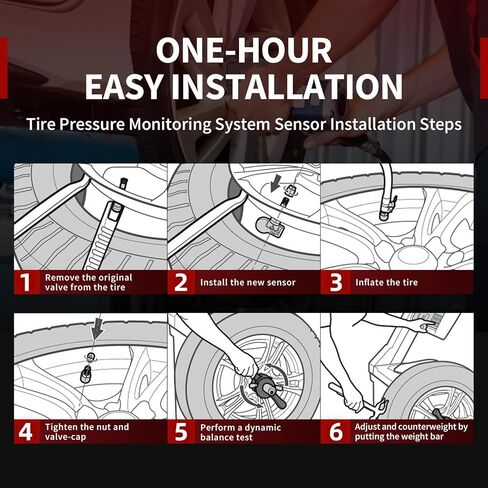 ONE-HOUR
EASY INSTALLATION

Tire Pressure Monitoring System Sensor Installation Steps

1 Remove the original valve from the tire

2 Install the new sensor

3 Inflate the tire

4 Tighten the nut and valve-cap

5 Perform a dynamic balance test

6 Adjust and counterweight by putting the weight bar