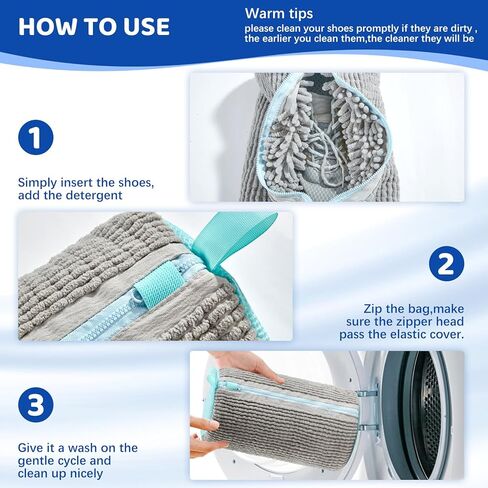 HOW TO USE

Warm tips
please clean your shoes promptly if they are dirty , the earlier you clean them,the cleaner they will be

1

Simply insert the shoes, add the detergent

2

Zip the bag,make sure the zipper head pass the elastic cover.

3

Give it a wash on the gentle cycle and clean up nicely