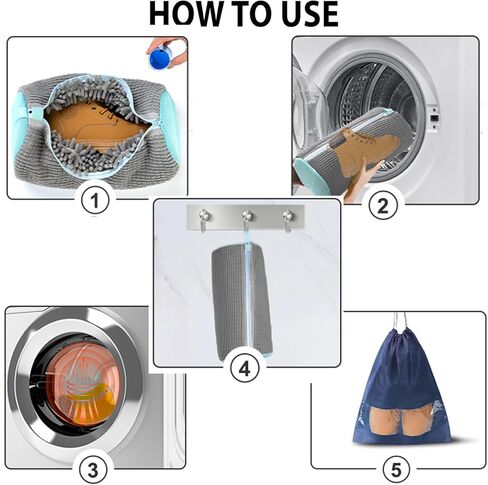 HOW TO USE

1

2

4

3

5