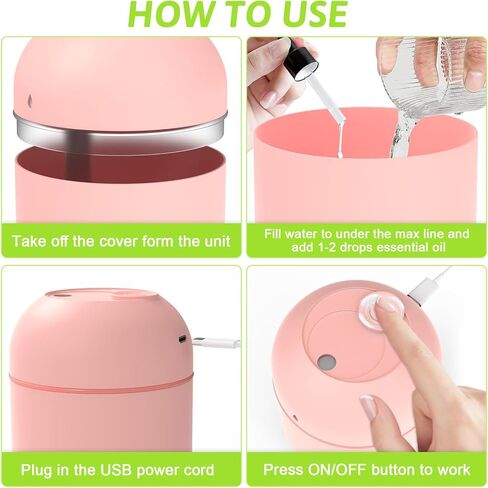 HOW TO USE

Take off the cover form the unit

Fill water to under the max line and add 1-2 drops essential oil

Plug in the USB power cord

Press ON/OFF button to work