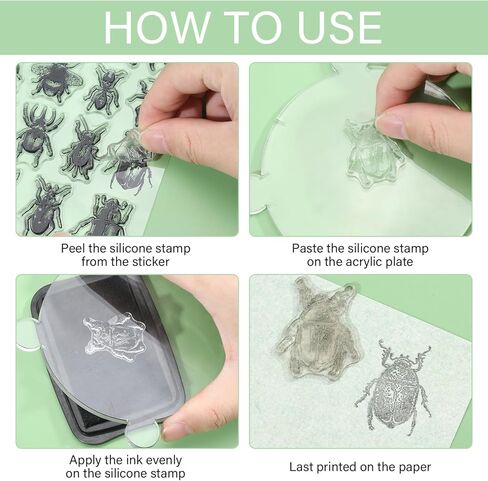 HOW TO USE

Peel the silicone stamp from the sticker

Paste the silicone stamp on the acrylic plate

Apply the ink evenly on the silicone stamp

Last printed on the paper