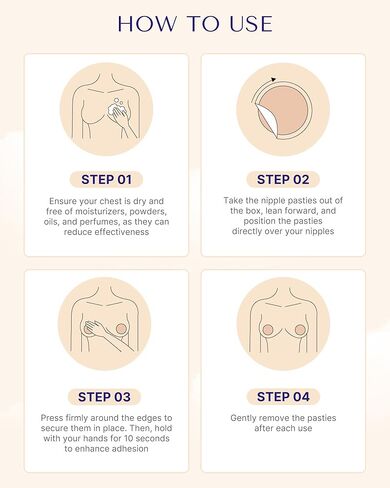 HOW TO USE

STEP 01

Ensure your chest is dry and free of moisturizers, powders, oils, and perfumes, as they can reduce effectiveness

STEP 02

Take the nipple pasties out of the box, lean forward, and position the pasties directly over your nipples

STEP 03

Press firmly around the edges to secure them in place. Then, hold with your hands for 10 seconds to enhance adhesion

STEP 04

Gently remove the pasties after each use