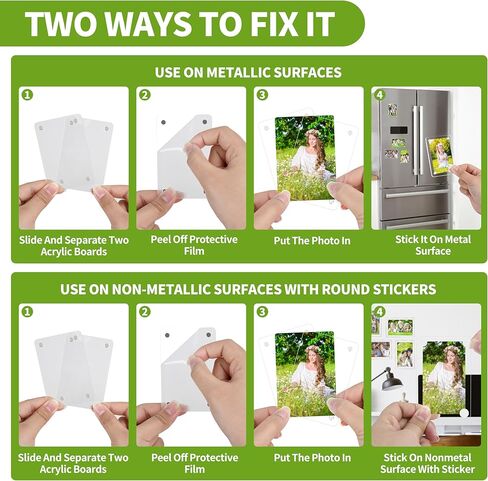 TWO WAYS TO FIX IT

USE ON METALLIC SURFACES

1
Slide And Separate Two Acrylic Boards

2
Peel Off Protective Film

3
Put The Photo In

4
Stick It On Metal Surface

USE ON NON-METALLIC SURFACES WITH ROUND STICKERS

1
Slide And Separate Two Acrylic Boards

2
Peel Off Protective Film

3
Put The Photo In

4
Stick On Nonmetal Surface With Sticker