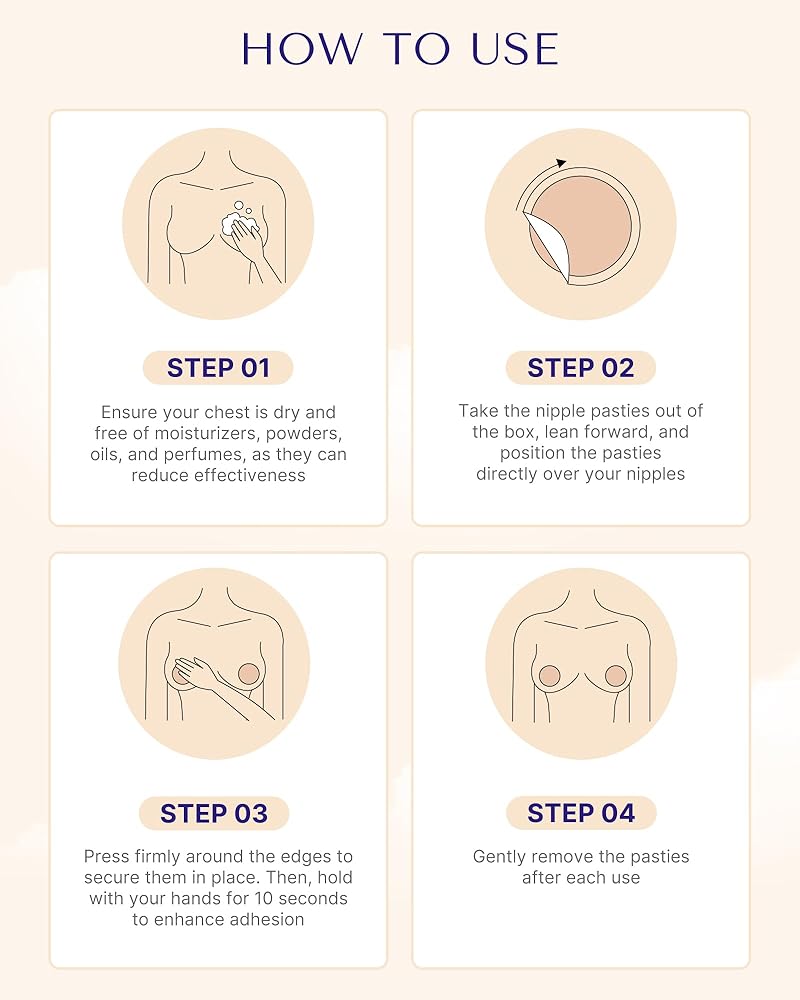 HOW TO USE

STEP 01

Ensure your chest is dry and free of moisturizers, powders, oils, and perfumes, as they can reduce effectiveness

STEP 02

Take the nipple pasties out of the box, lean forward, and position the pasties directly over your nipples

STEP 03

Press firmly around the edges to secure them in place. Then, hold with your hands for 10 seconds to enhance adhesion

STEP 04

Gently remove the pasties after each use