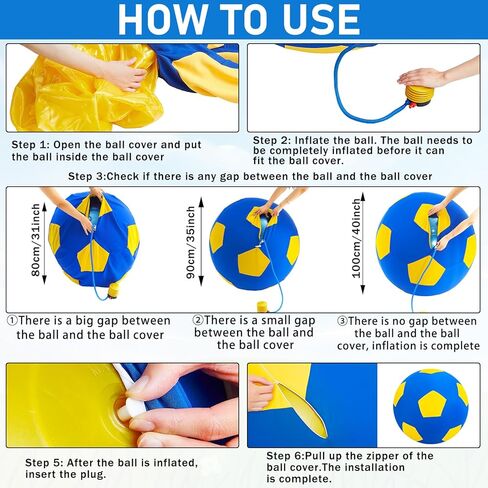 HOW TO USE

Step 1: Open the ball cover and put the ball inside the ball cover

Step 2: Inflate the ball. The ball needs to be completely inflated before it can fit the ball cover.

Step 3:Check if there is any gap between the ball and the ball cover

80cm/31inch

90cm/35inch

100cm/40inch

①There is a big gap between the ball and the ball cover

②There is a small gap between the ball and the ball cover

③There is no gap between the ball and the ball cover, inflation is complete

Step 5: After the ball is inflated, insert the plug.

Step 6:Pull up the zipper of the ball cover.The installation is complete.