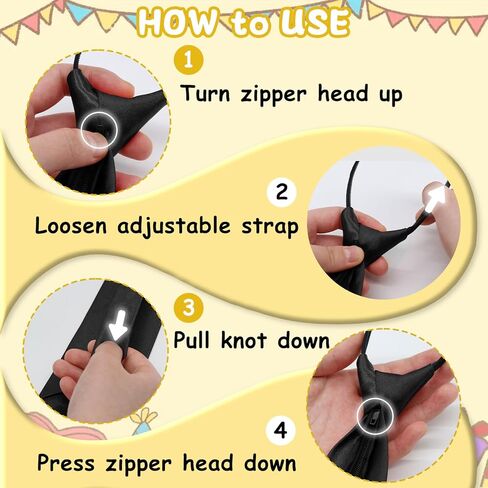 HOW to USE

1
Turn zipper head up

2
Loosen adjustable strap

3
Pull knot down

4
Press zipper head down