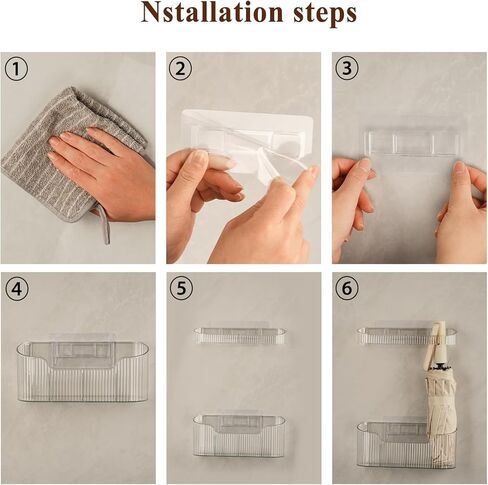 Nstallation steps

①

②

③

④

⑤

⑥