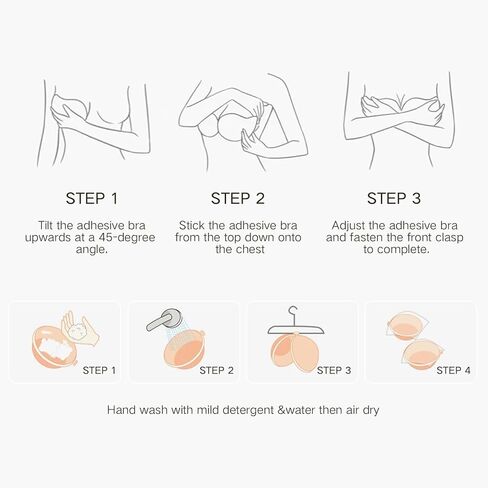 STEP 1

Tilt the adhesive bra upwards at a 45-degree angle.

STEP 2

Stick the adhesive bra from the top down onto the chest

STEP 3

Adjust the adhesive bra and fasten the front clasp to complete.

STEP 1

STEP 2

STEP 3

STEP 4

Hand wash with mild detergent &water then air dry