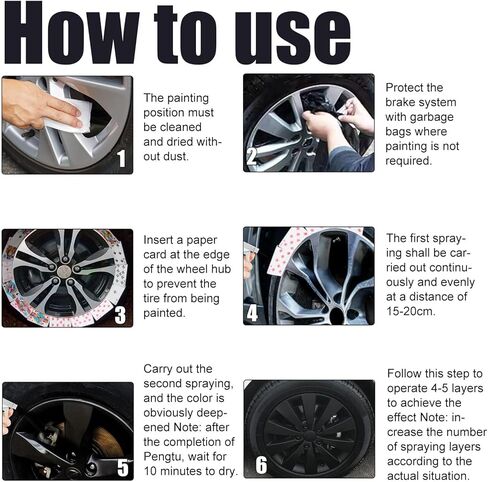 How to use

1

The painting position must be cleaned and dried without dust.

2

Protect the brake system with garbage bags where painting is not required.

3

Insert a paper card at the edge of the wheel hub to prevent the tire from being painted.

4

The first spraying shall be carried out continuously and evenly at a distance of 15-20cm.

5

Carry out the second spraying, and the color is obviously deepened Note: after the completion of Pengtu, wait for 10 minutes to dry.

6

Follow this step to operate 4-5 layers to achieve the effect Note: increase the number of spraying layers according to the actual situation.