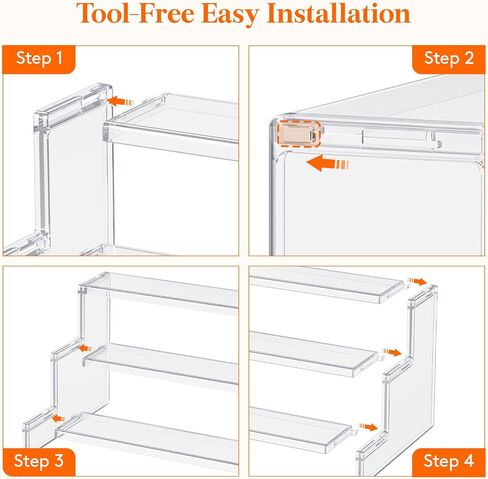 Tool-Free Easy Installation

Step 1

Step 2

Step 3

Step 4