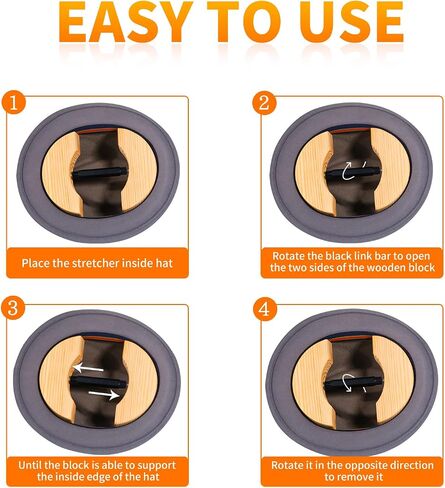 EASY TO USE

1

Place the stretcher inside hat

2

Rotate the black link bar to open the two sides of the wooden block

3

Until the block is able to support the inside edge of the hat

4

Rotate it in the opposite direction to remove it