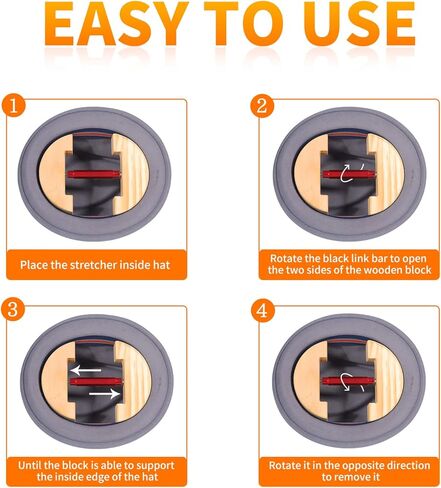 EASY TO USE

1

Place the stretcher inside hat

2

Rotate the black link bar to open the two sides of the wooden block

3

Until the block is able to support the inside edge of the hat

4

Rotate it in the opposite direction to remove it