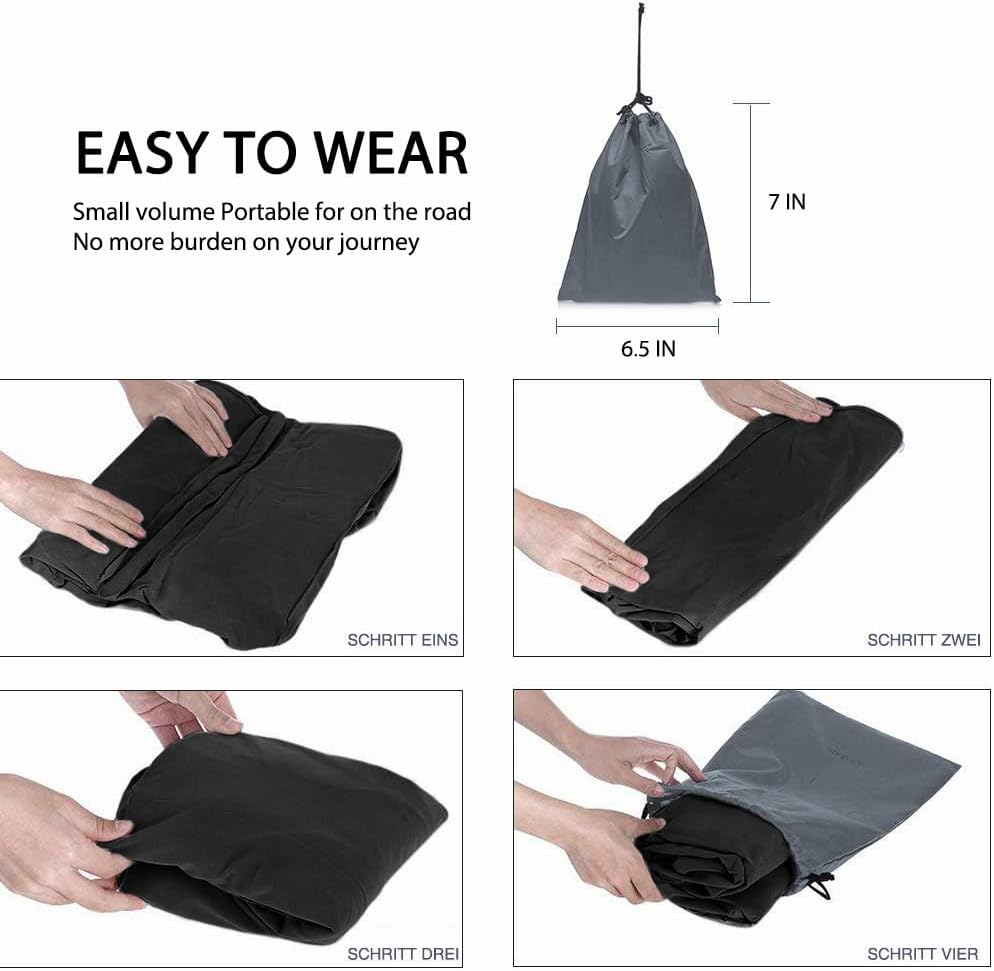 EASY TO WEAR

Small volume Portable for on the road
No more burden on your journey

7 IN

6.5 IN

SCHRITT EINS

SCHRITT ZWEI

SCHRITT DREI

SCHRITT VIER