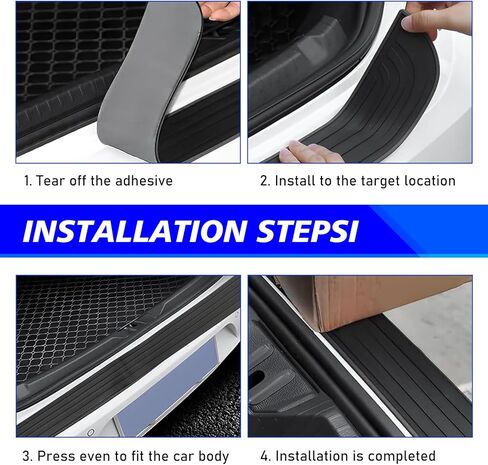 1. Tear off the adhesive

2. Install to the target location

INSTALLATION STEPSI

3. Press even to fit the car body

4. Installation is completed