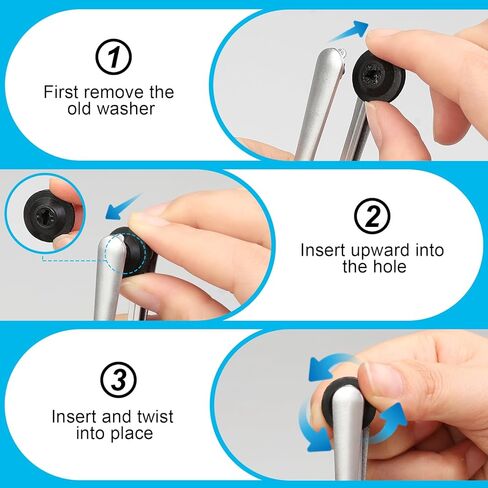 1

First remove the old washer

2

Insert upward into the hole

3

Insert and twist into place