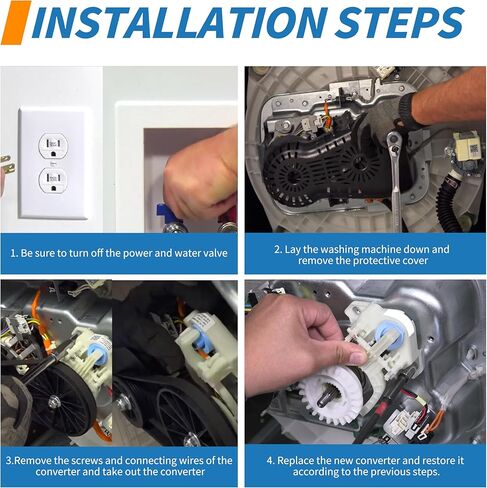 INSTALLATION STEPS

1. Be sure to turn off the power and water valve

2. Lay the washing machine down and remove the protective cover

3.Remove the screws and connecting wires of the converter and take out the converter

4. Replace the new converter and restore it according to the previous steps.