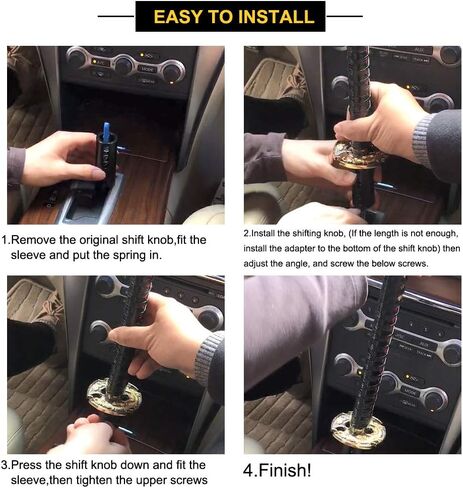 EASY TO INSTALL

1.Remove the original shift knob,fit the sleeve and put the spring in.

2.Install the shifting knob, (If the length is not enough, install the adapter to the bottom of the shift knob) then adjust the angle, and screw the below screws.

3.Press the shift knob down and fit the sleeve,then tighten the upper screws

4.Finish!