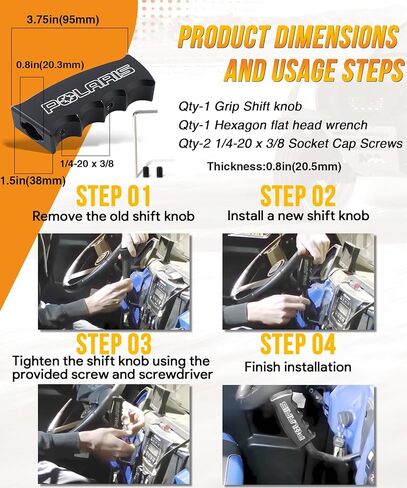 3.75in(95mm)

0.8in(20.3mm)

POLARIS

1/4-20 x 3/8

1.5in(38mm)

PRODUCT DIMENSIONS AND USAGE STEPS

Qty-1 Grip Shift knob
Qty-1 Hexagon flat head wrench
Qty-2 1/4-20 x 3/8 Socket Cap Screws

Thickness:0.8in(20.5mm)

STEP 01
Remove the old shift knob

STEP 02
Install a new shift knob

STEP 03
Tighten the shift knob using the provided screw and screwdriver

STEP 04
Finish installation

POLARIS