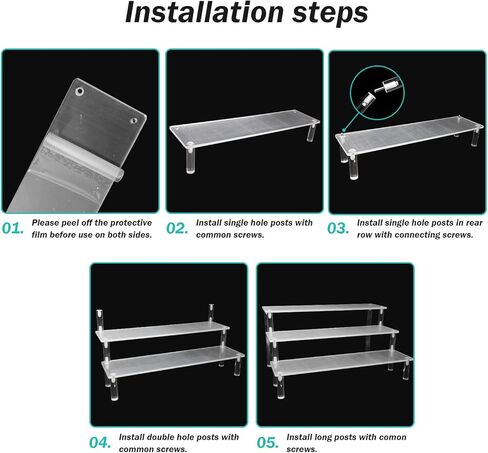 Installation steps

01. Please peel off the protective film before use on both sides.

02. Install single hole posts with common screws.

03. Install single hole posts in rear row with connecting screws.

04. Install double hole posts with common screws.

05. Install long posts with comon screws.