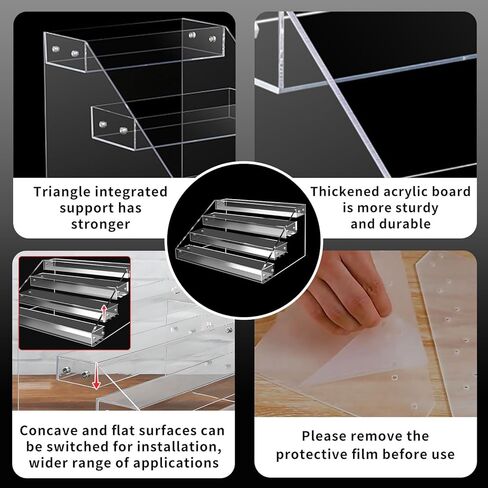 Triangle integrated support has stronger

Thickened acrylic board is more sturdy and durable

Concave and flat surfaces can be switched for installation, wider range of applications

Please remove the protective film before use