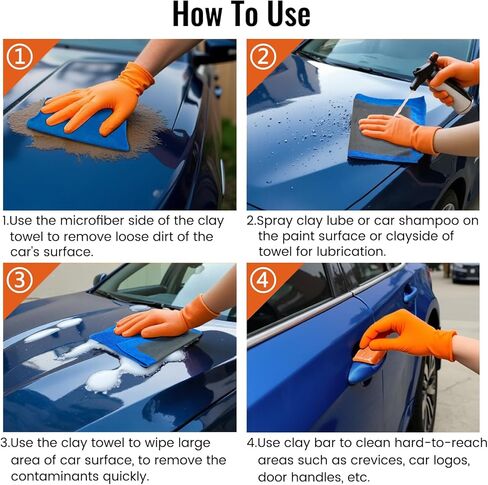 How To Use

①

1.Use the microfiber side of the clay towel to remove loose dirt of the car's surface.

②

2.Spray clay lube or car shampoo on the paint surface or clayside of towel for lubrication.

③

3.Use the clay towel to wipe large area of car surface, to remove the contaminants quickly.

④

4.Use clay bar to clean hard-to-reach areas such as crevices, car logos, door handles, etc.