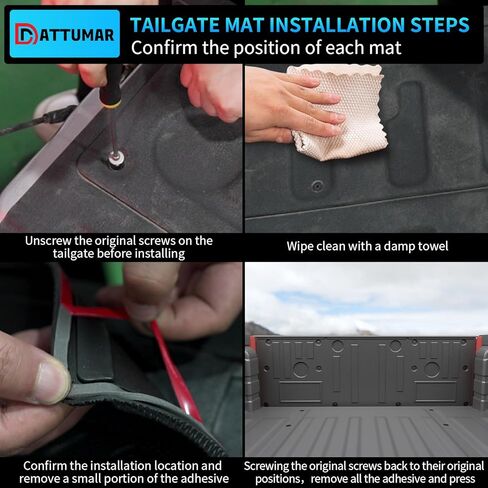 DATTUMAR

TAILGATE MAT INSTALLATION STEPS
Confirm the position of each mat

Unscrew the original screws on the tailgate before installing

Wipe clean with a damp towel

Confirm the installation location and remove a small portion of the adhesive

Screwing the original screws back to their original positions， remove all the adhesive and press