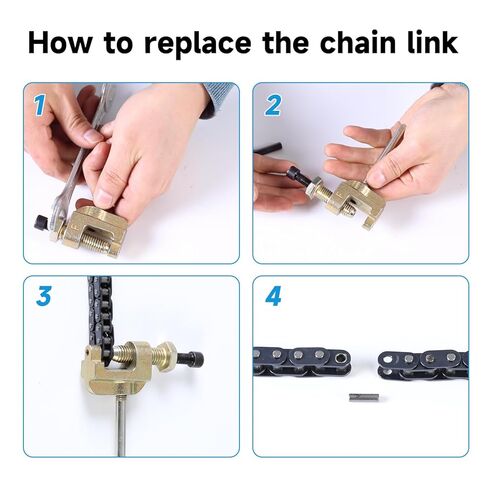 How to replace the chain link

1

2

3

4